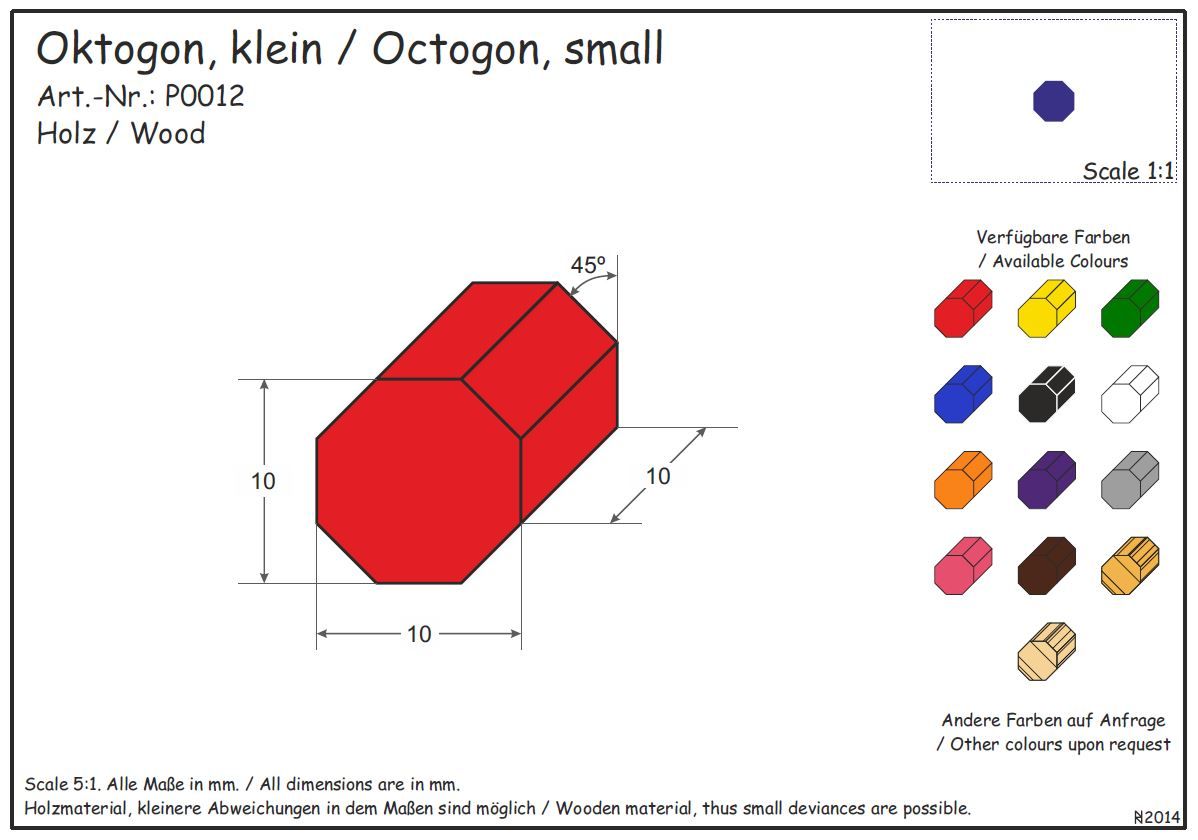 Oktogon, klein / Octogon, small
Art.-Nr.: P0012
Holz / Wood

Scale 1:1

Verfügbare Farben / Available Colours

45º

10

10

10

Andere Farben auf Anfrage / Other colours upon request

Scale 5:1. Alle Maße in mm. / All dimensions are in mm.
Holzmaterial, kleinere Abweichungen in dem Maßen sind möglich / Wooden material, thus small deviances are possible.

₦2014